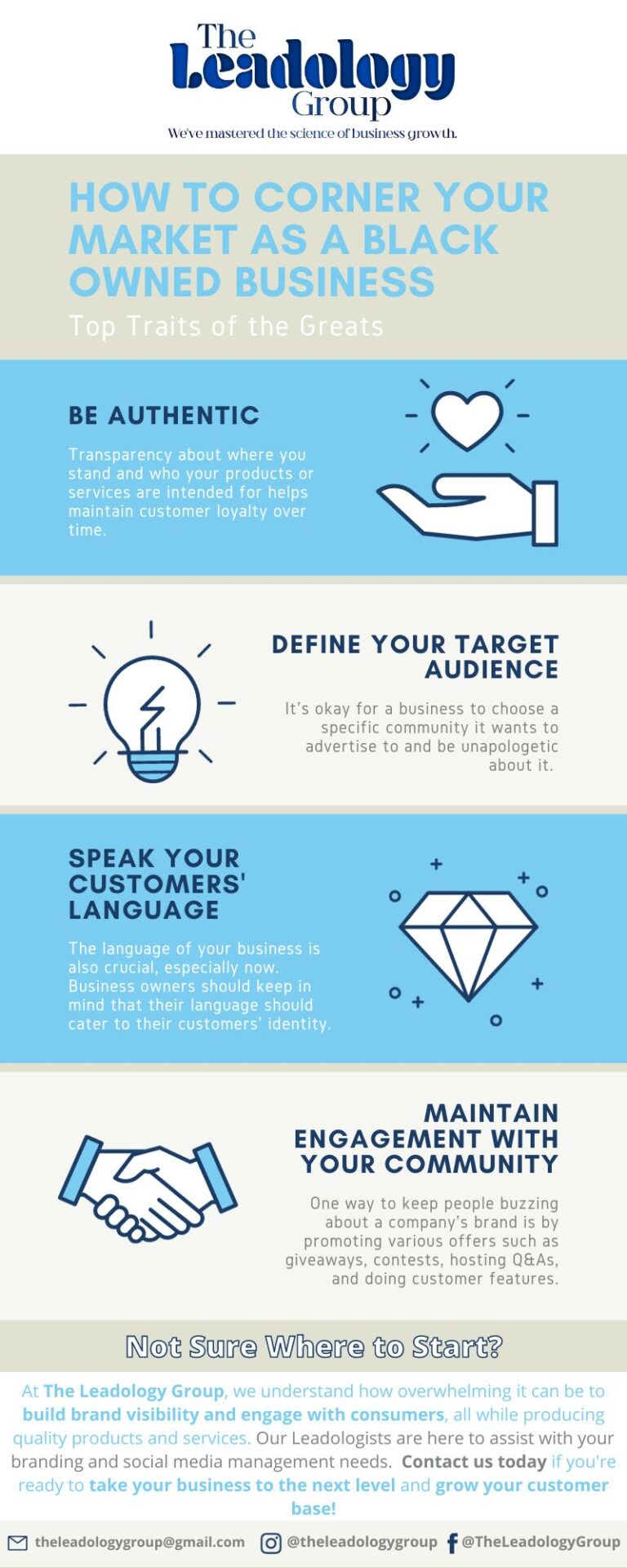 The Leadology Group
We've mastered the science of business growth.

HOW TO CORNER YOUR MARKET AS A BLACK OWNED BUSINESS
Top Traits of the Greats

BE AUTHENTIC

Transparency about where you stand and who your products or services are intended for helps maintain customer loyalty over time.

DEFINE YOUR TARGET AUDIENCE

It's okay for a business to choose a specific community it wants to advertise to and be unapologetic about it.

SPEAK YOUR CUSTOMERS' LANGUAGE

The language of your business is also crucial, especially now. Business owners should keep in mind that their language should cater to their customers' identity.

MAINTAIN ENGAGEMENT WITH YOUR COMMUNITY

One way to keep people buzzing about a company's brand is by promoting various offers such as giveaways, contests, hosting Q&As, and doing customer features.

Not Sure Where to Start?

At The Leadology Group, we understand how overwhelming it can be to build brand visibility and engage with consumers, all while producing quality products and services. Our Leadologists are here to assist with your branding and social media management needs. Contact us today if you're ready to take your business to the next level and grow your customer base!

theleadologygroup@gmail.com @theleadologygroup @TheLeadologyGroup